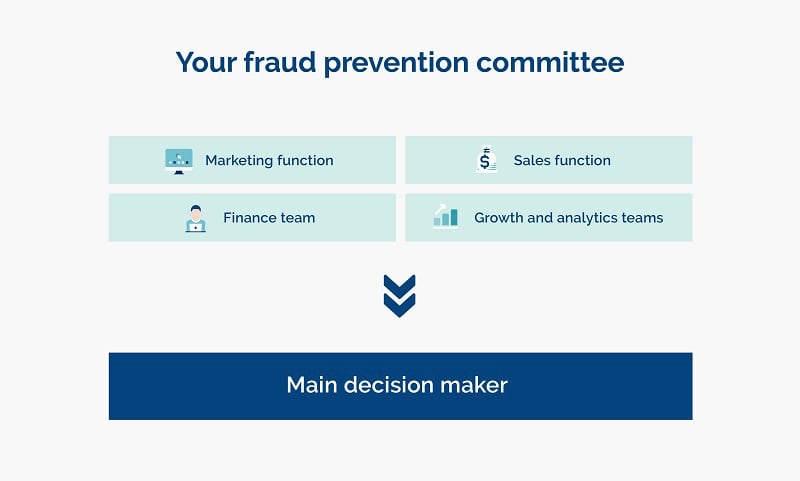 Your fraud prevention committee

Marketing function

Sales function

Finance team

Growth and analytics teams

Main decision maker