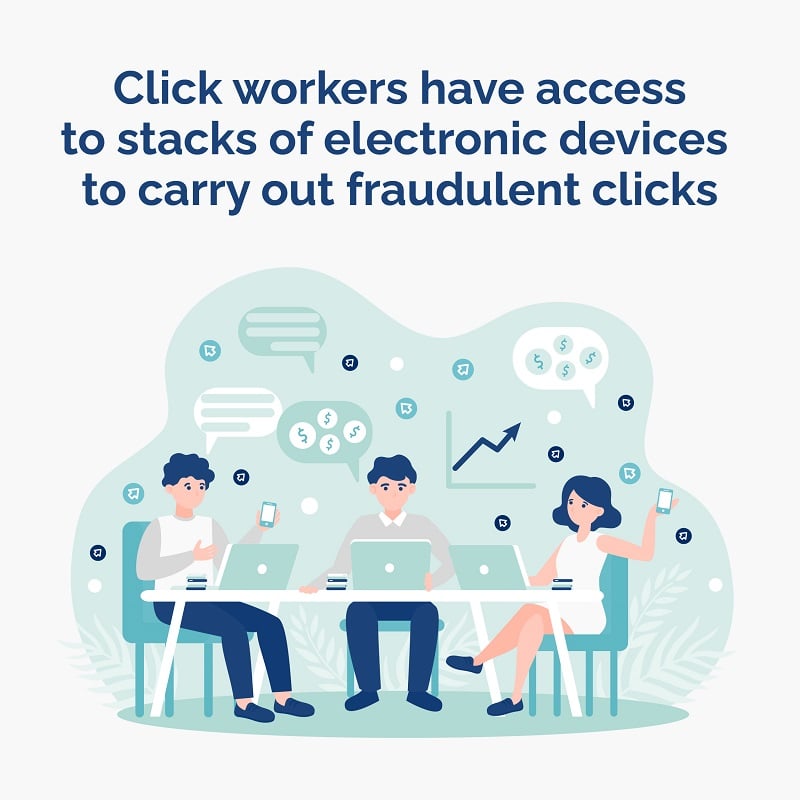 Click workers have access to stacks of electronic devices to carry out fraudulent clicks

$ $ $ $

$ $ $ $