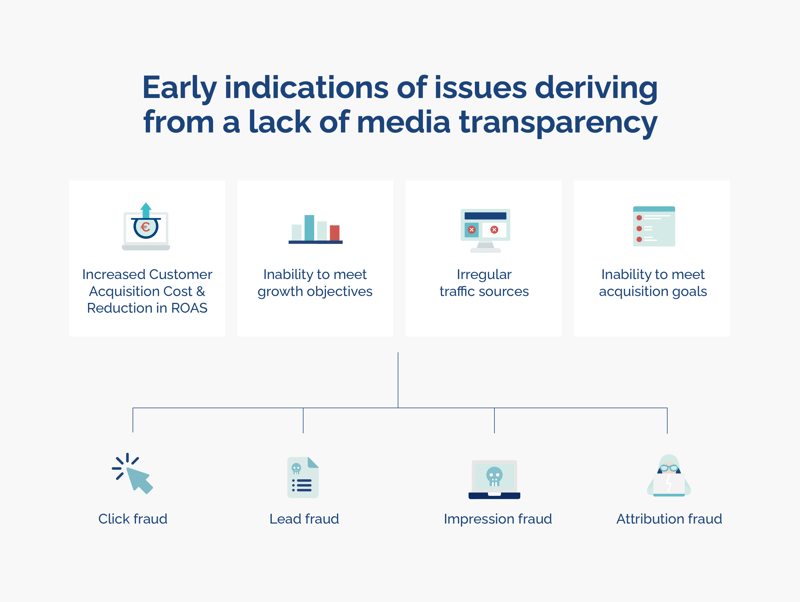 Early indications of issues deriving from a lack of media transparency

€

Increased Customer Acquisition Cost & Reduction in ROAS

Inability to meet growth objectives

Irregular traffic sources

Inability to meet acquisition goals

Click fraud

Lead fraud

Impression fraud

Attribution fraud