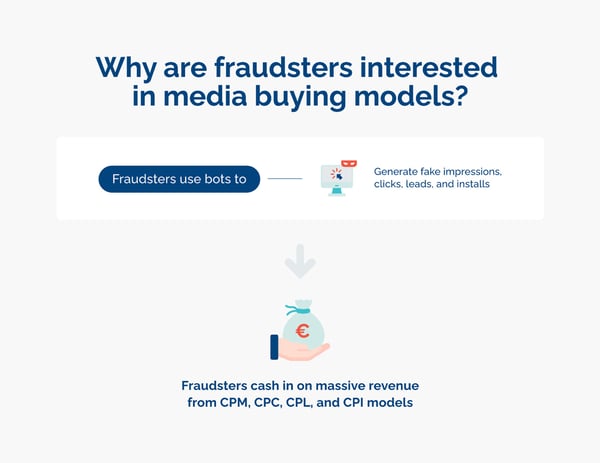 Why are fraudsters interested in media buying models?

Fraudsters use bots to

Generate fake impressions, clicks, leads, and installs

€

Fraudsters cash in on massive revenue from CPM, CPC, CPL, and CPI models