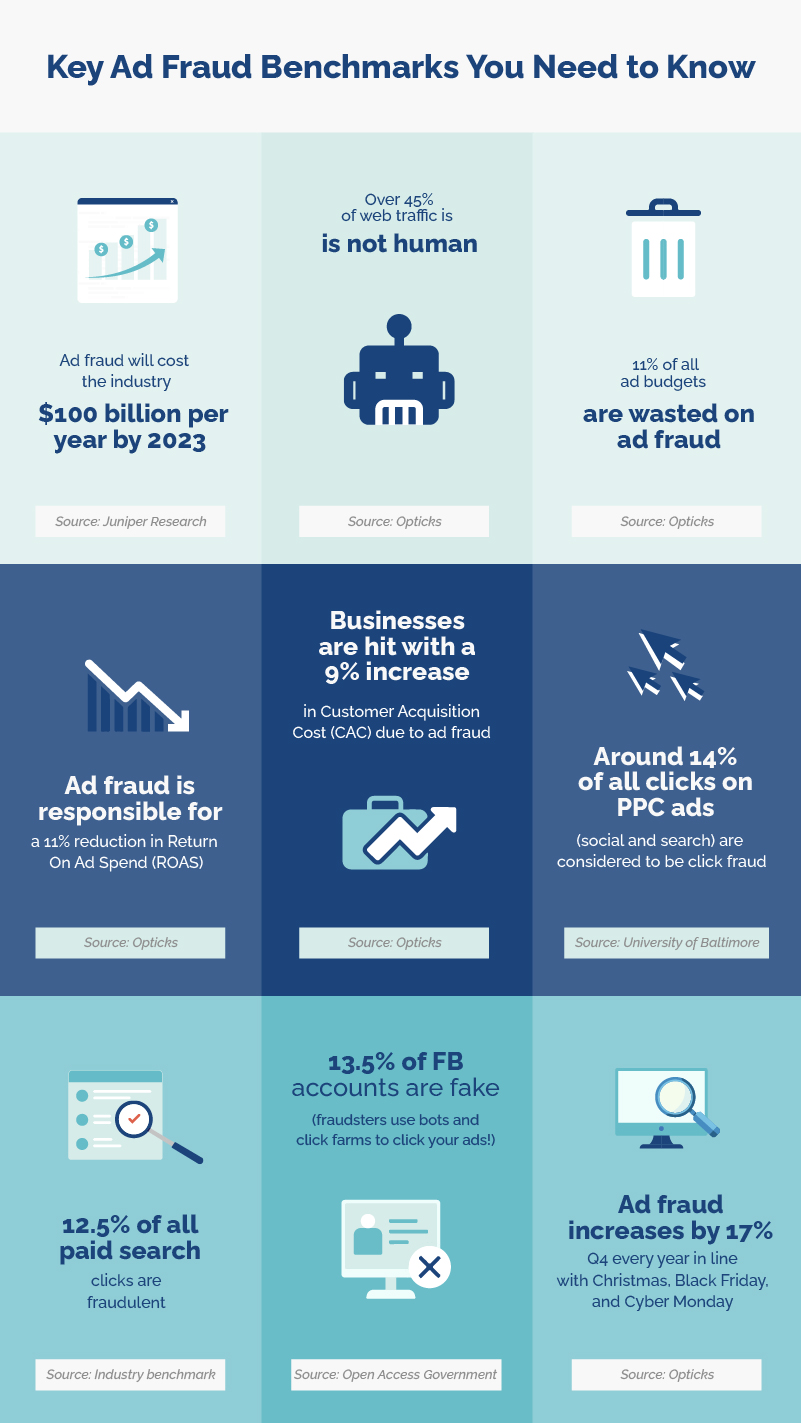 Key Ad Fraud Benchmarks You Need to Know

Ad fraud will cost the industry

$100 billion per year by 2023

Source: Juniper Research

Over 45% of web traffic is

is not human

Source: Opticks

11% of all ad budgets

are wasted on ad fraud

Source: Opticks

Ad fraud is responsible for

a 11% reduction in Return On Ad Spend (ROAS)

Source: Opticks

Businesses are hit with a 9% increase

in Customer Acquisition Cost (CAC) due to ad fraud

Source: Opticks

Around 14% of all clicks on PPC ads

(social and search) are considered to be click fraud

Source: University of Baltimore

12.5% of all paid search

clicks are fraudulent

Source: Industry benchmark

13.5% of FB accounts are fake

(fraudsters use bots and click farms to click your ads!)

Source: Open Access Government

Ad fraud increases by 17%

Q4 every year in line with Christmas, Black Friday, and Cyber Monday

Source: Opticks