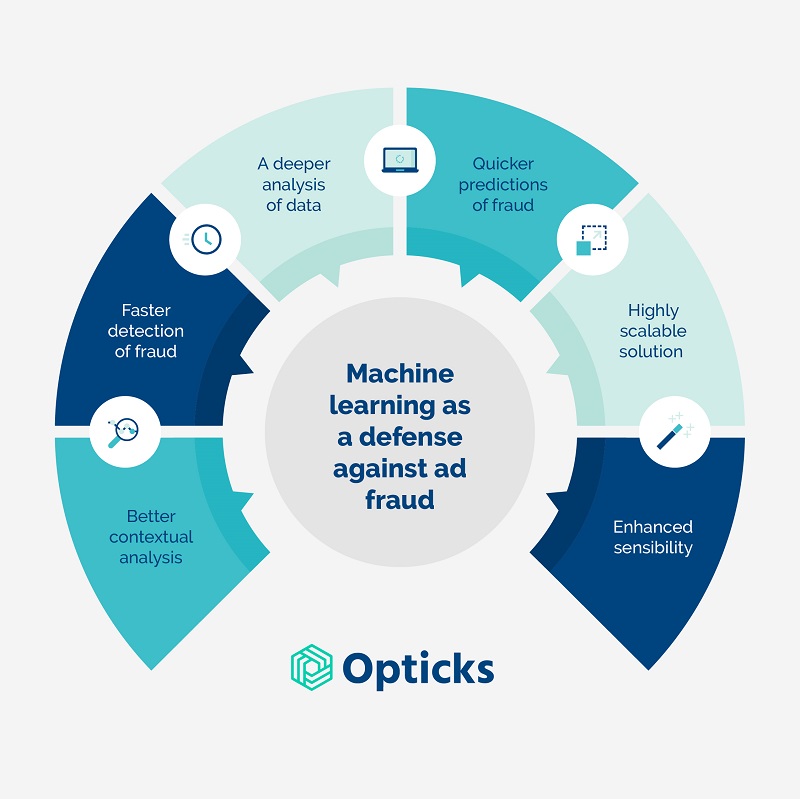 Machine learning as a defense against ad fraud

Better contextual analysis

Faster detection of fraud

A deeper analysis of data

Quicker predictions of fraud

Highly scalable solution

Enhanced sensibility

Opticks